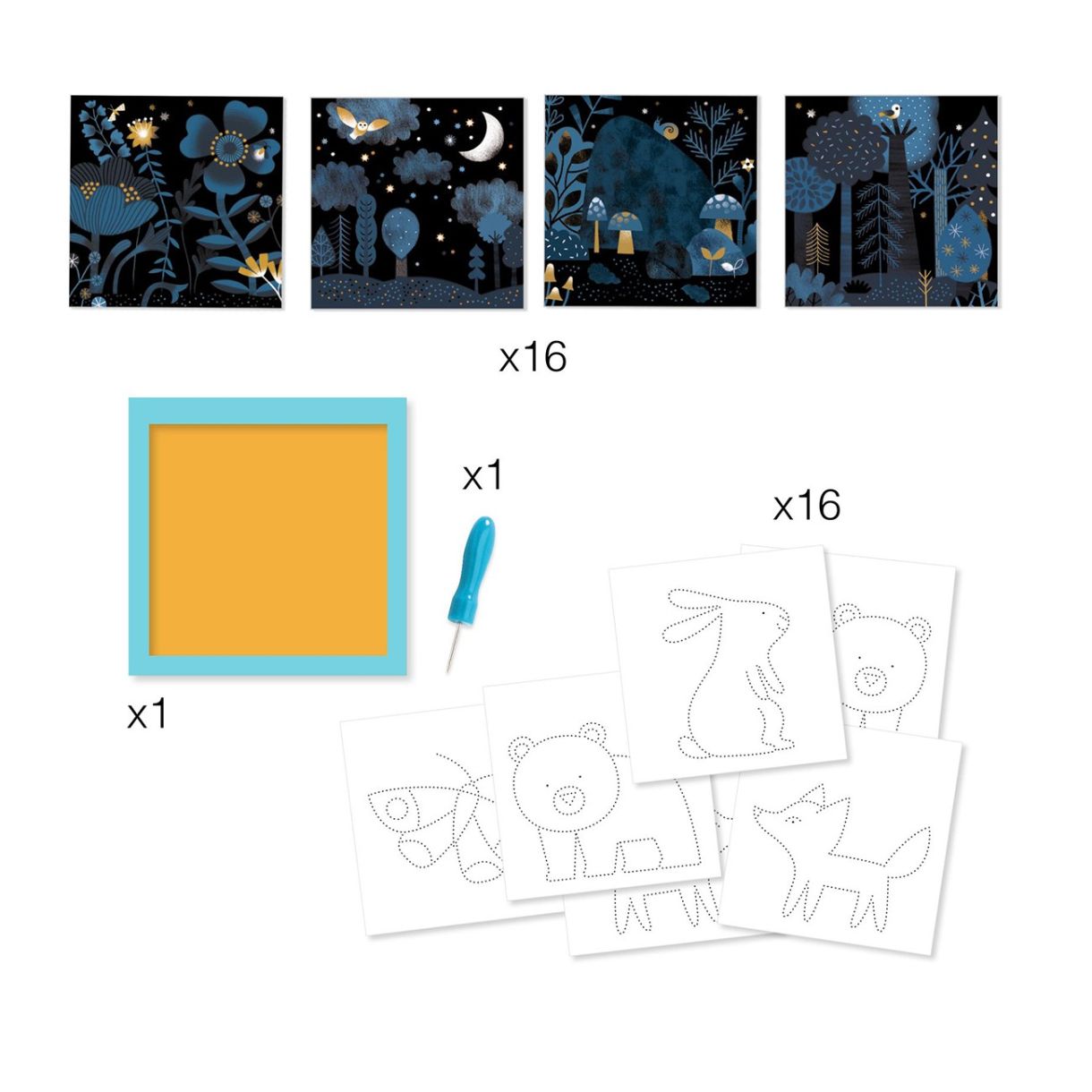 x16

x1

x16

x1